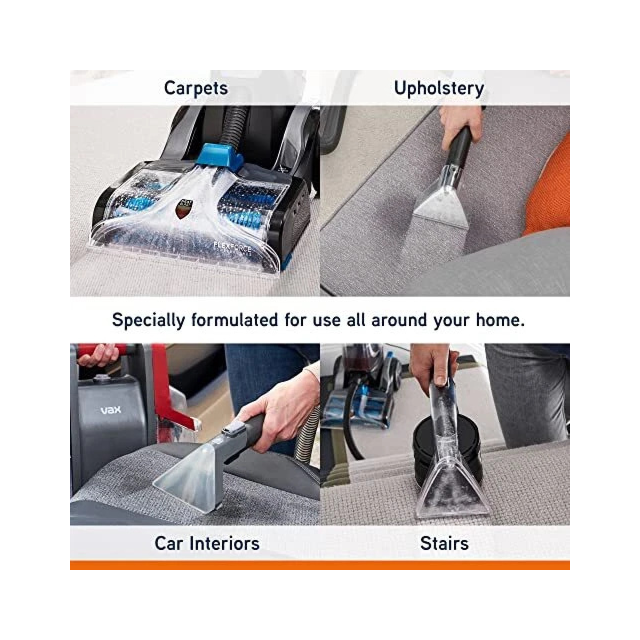 Carpets

Upholstery

FLEXFORCE

Specially formulated for use all around your home.

vax

Car Interiors

Stairs